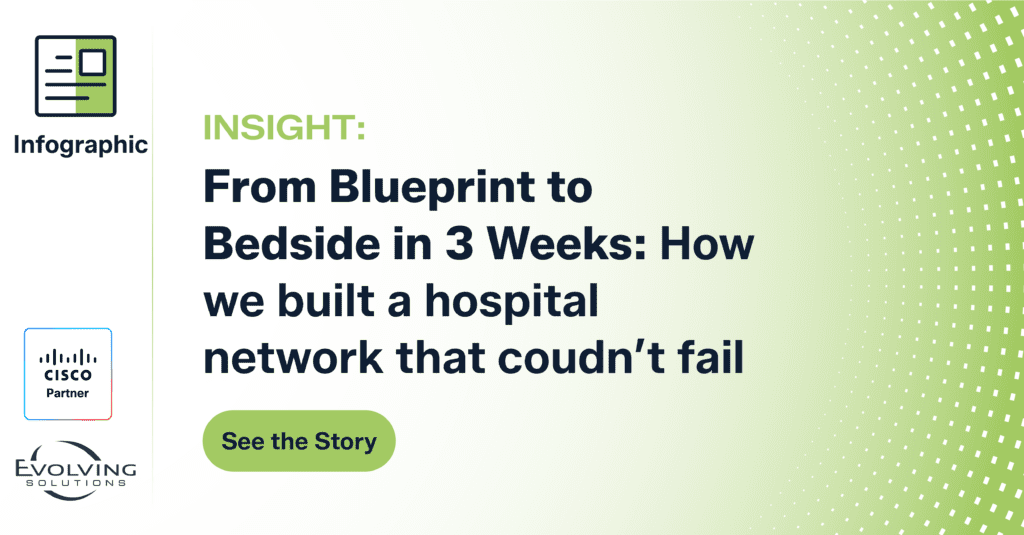 Infographic

INSIGHT:

From Blueprint to Bedside in 3 Weeks: How we built a hospital network that coudn't fail

See the Story

CISCO
Partner

EVOLVING
SOLUTIONS